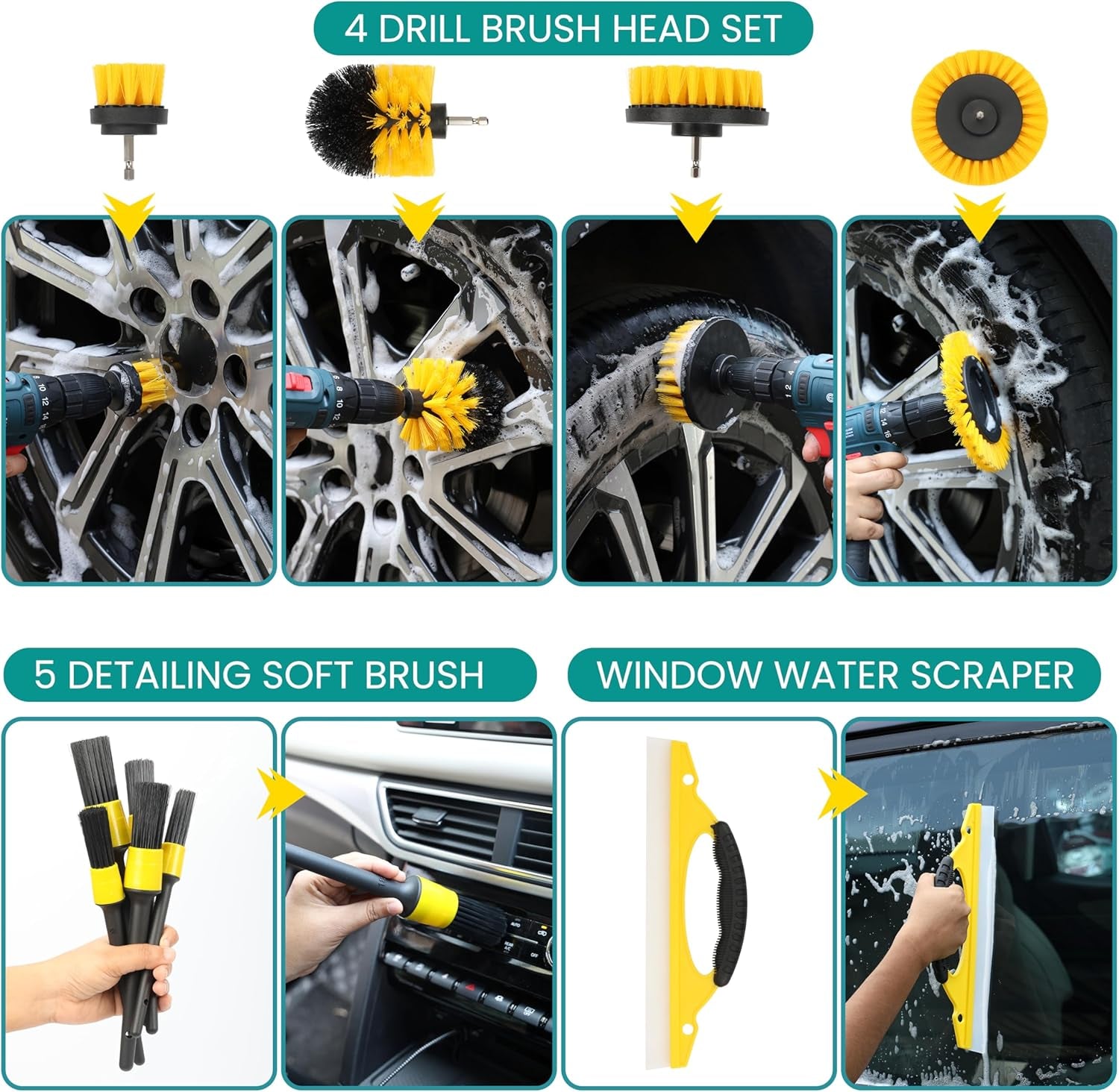 4 DRILL BRUSH HEAD SET

5 DETAILING SOFT BRUSH

WINDOW WATER SCRAPER